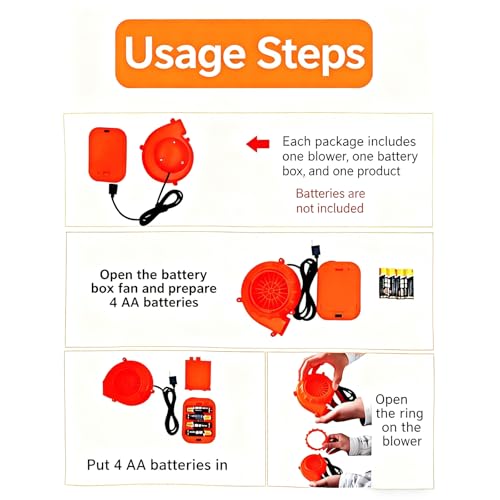 Usage Steps

Each package includes one blower, one battery box, and one product

Batteries are not included

Open the battery box fan and prepare 4 AA batteries

Put 4 AA batteries in

Open the ring on the blower