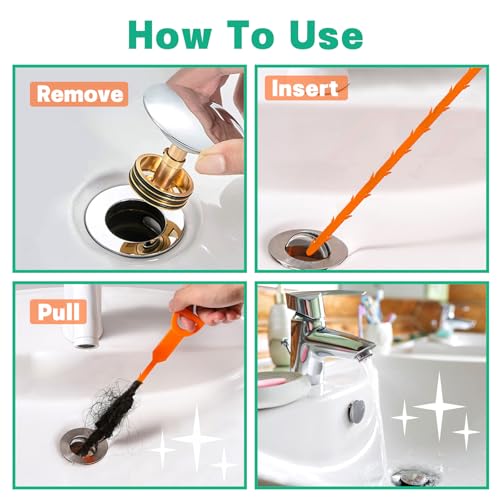 How To Use

Remove

Insert

Pull